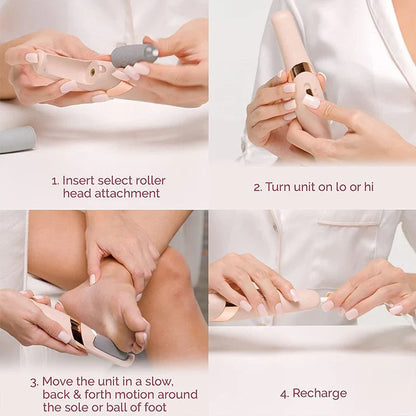 1. Insert select roller head attachment

2. Turn unit on lo or hi

3. Move the unit in a slow, back & forth motion around the sole or ball of foot

4. Recharge